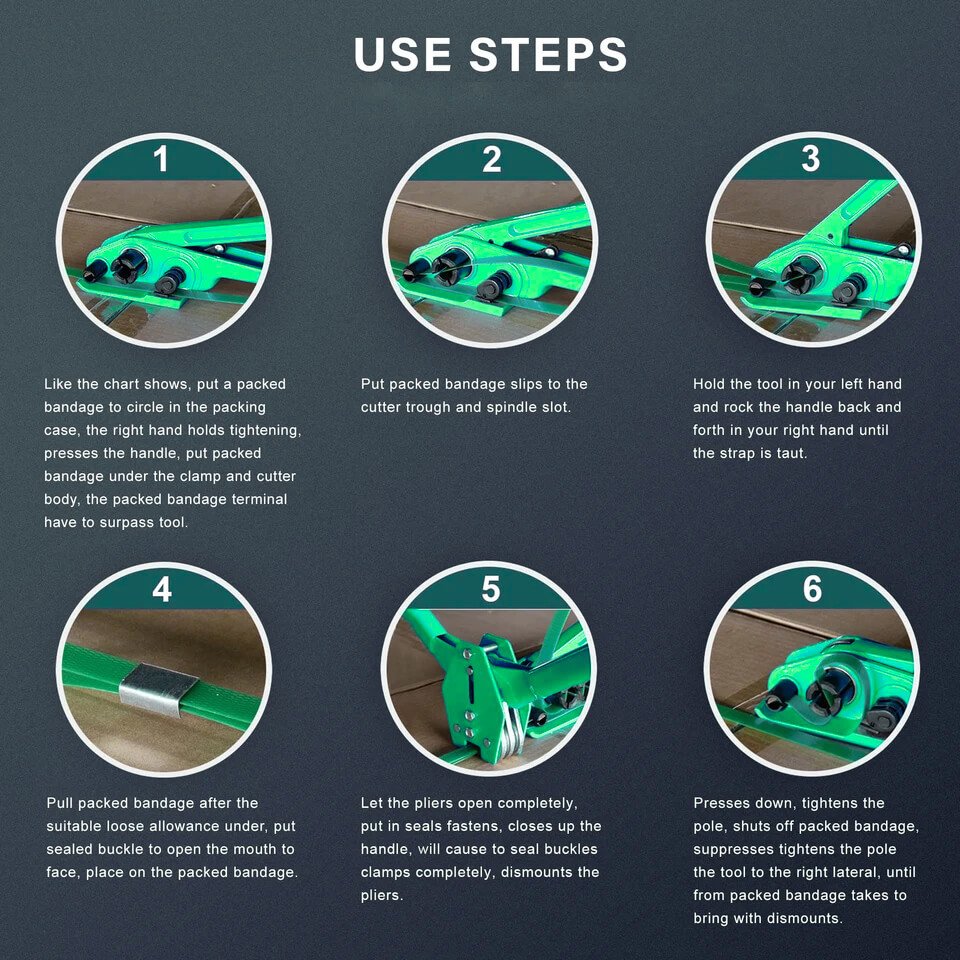 USE STEPS

1

Like the chart shows, put a packed bandage to circle in the packing case, the right hand holds tightening, presses the handle, put packed bandage under the clamp and cutter body, the packed bandage terminal have to surpass tool.

2

Put packed bandage slips to the cutter trough and spindle slot.

3

Hold the tool in your left hand and rock the handle back and forth in your right hand until the strap is taut.

4

Pull packed bandage after the suitable loose allowance under, put sealed buckle to open the mouth to face, place on the packed bandage.

5

Let the pliers open completely, put in seals fastens, closes up the handle, will cause to seal buckles clamps completely, dismounts the pliers.

6

Presses down, tightens the pole, shuts off packed bandage, suppresses tightens the pole the tool to the right lateral, until from packed bandage takes to bring with dismounts.